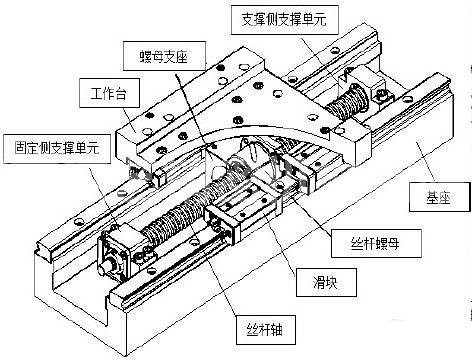 支撑侧支撑单元
螺母支座
工作台
固定侧支撑单元
基座
丝杆螺母
滑块
丝杆轴